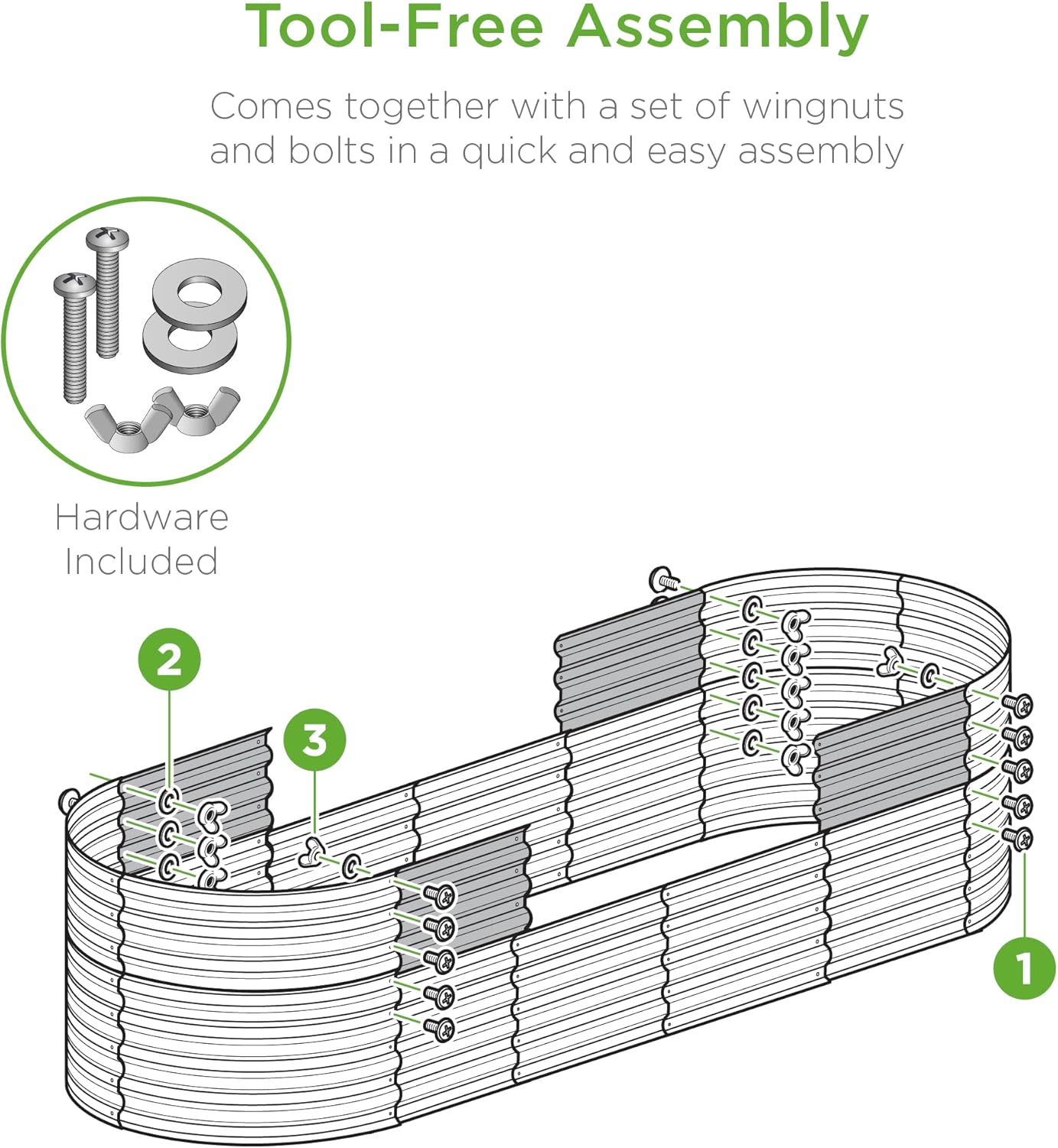 Tool-Free Assembly

Comes together with a set of wingnuts and bolts in a quick and easy assembly

Hardware Included

2

3

1