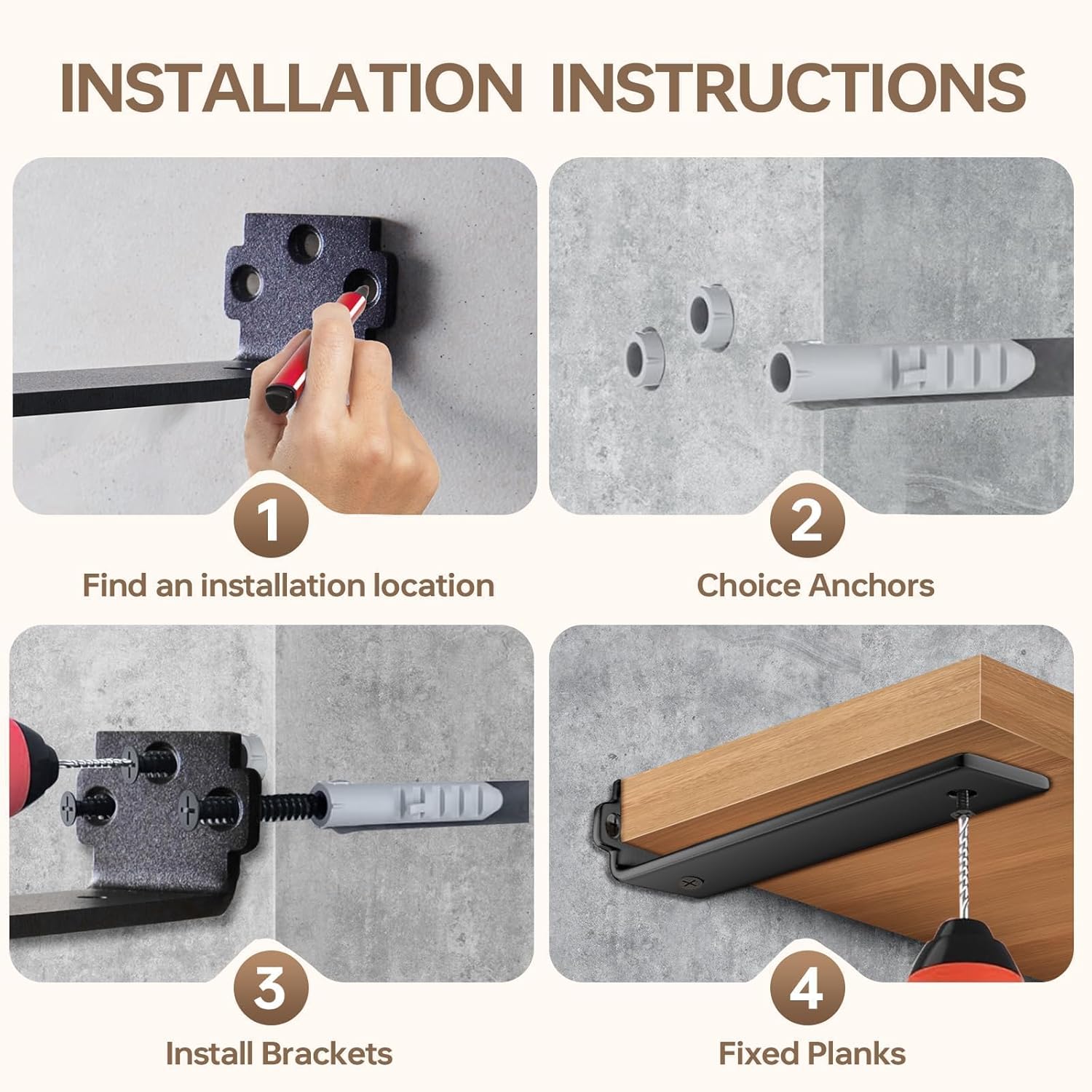 INSTALLATION INSTRUCTIONS

1
Find an installation location

2
Choice Anchors

3
Install Brackets

4
Fixed Planks