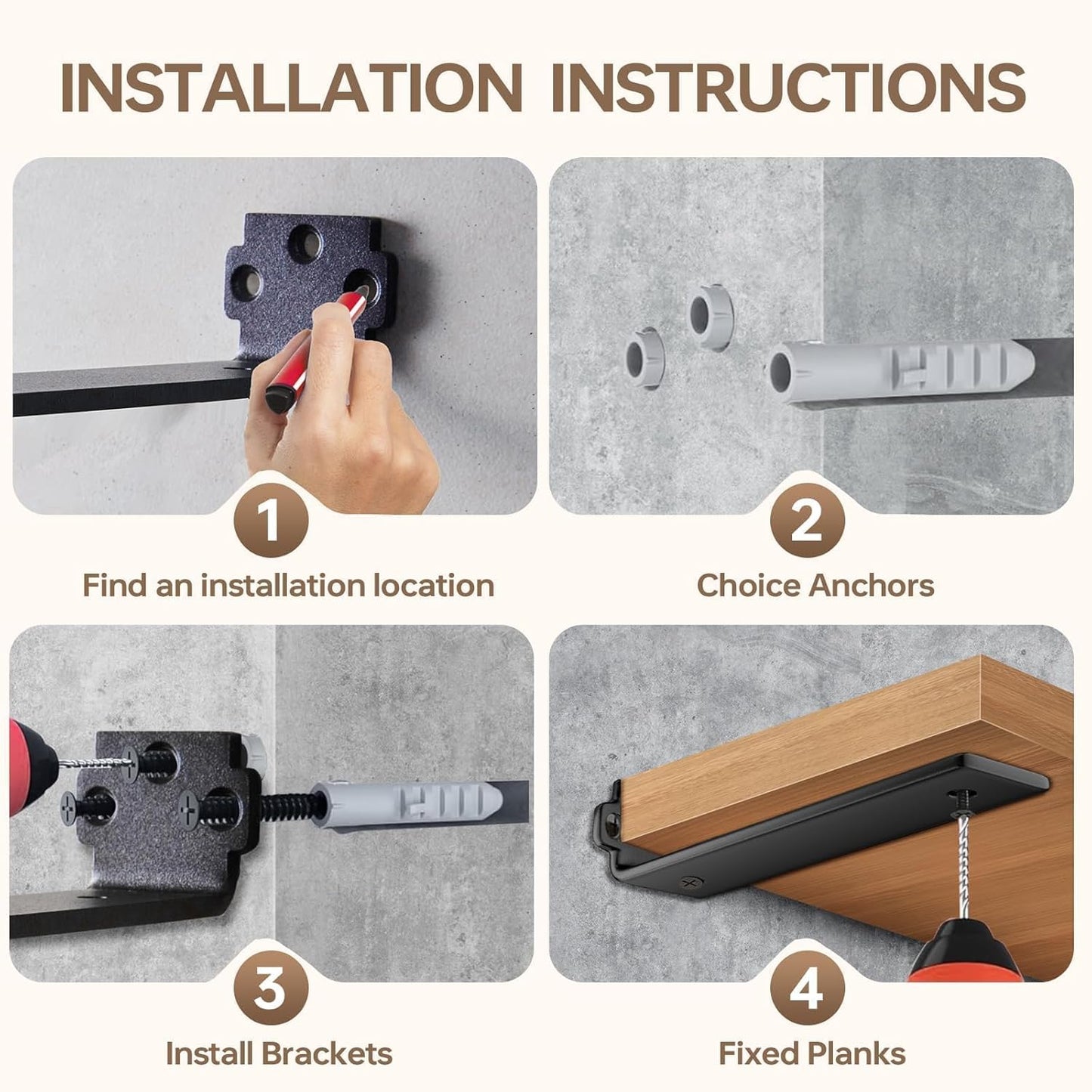 INSTALLATION INSTRUCTIONS

1
Find an installation location

2
Choice Anchors

3
Install Brackets

4
Fixed Planks